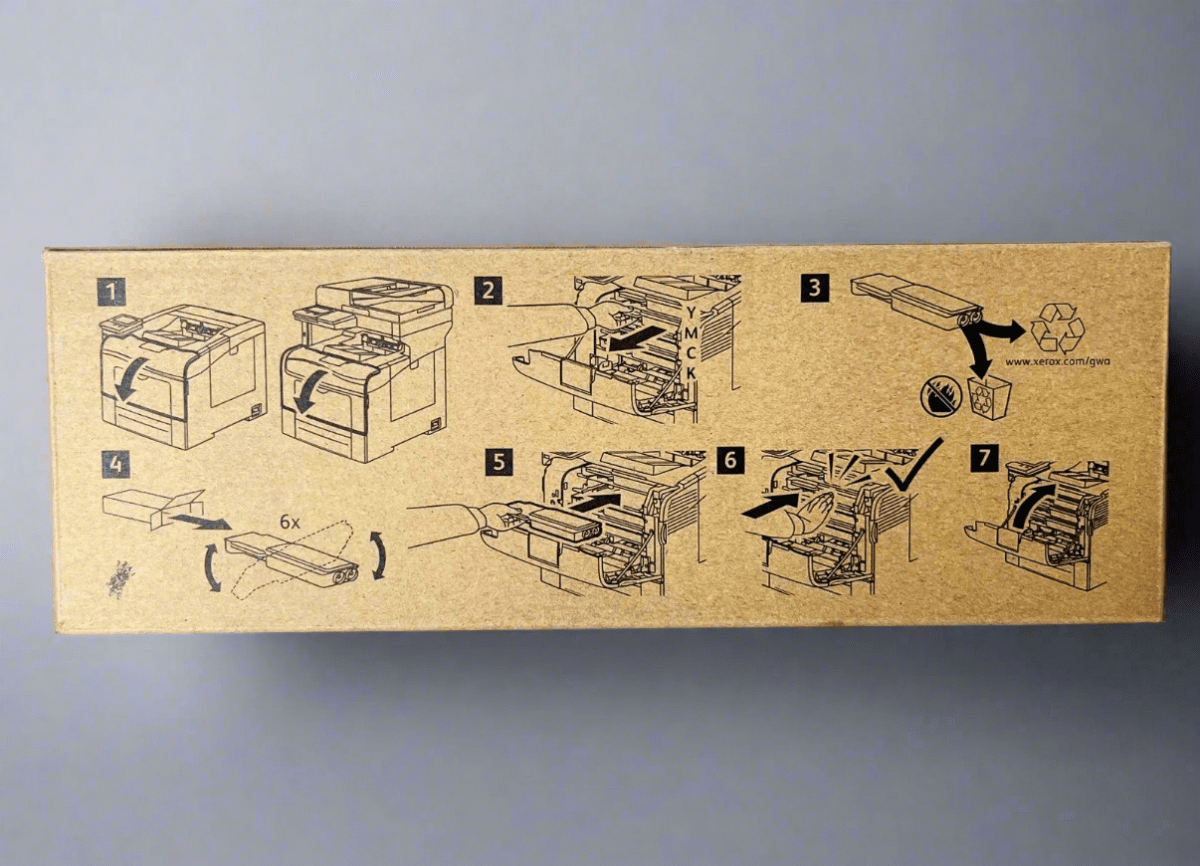 1

2

Y
M
C
K

3

www.xerox.com/gwa

4

6x

5

6

7